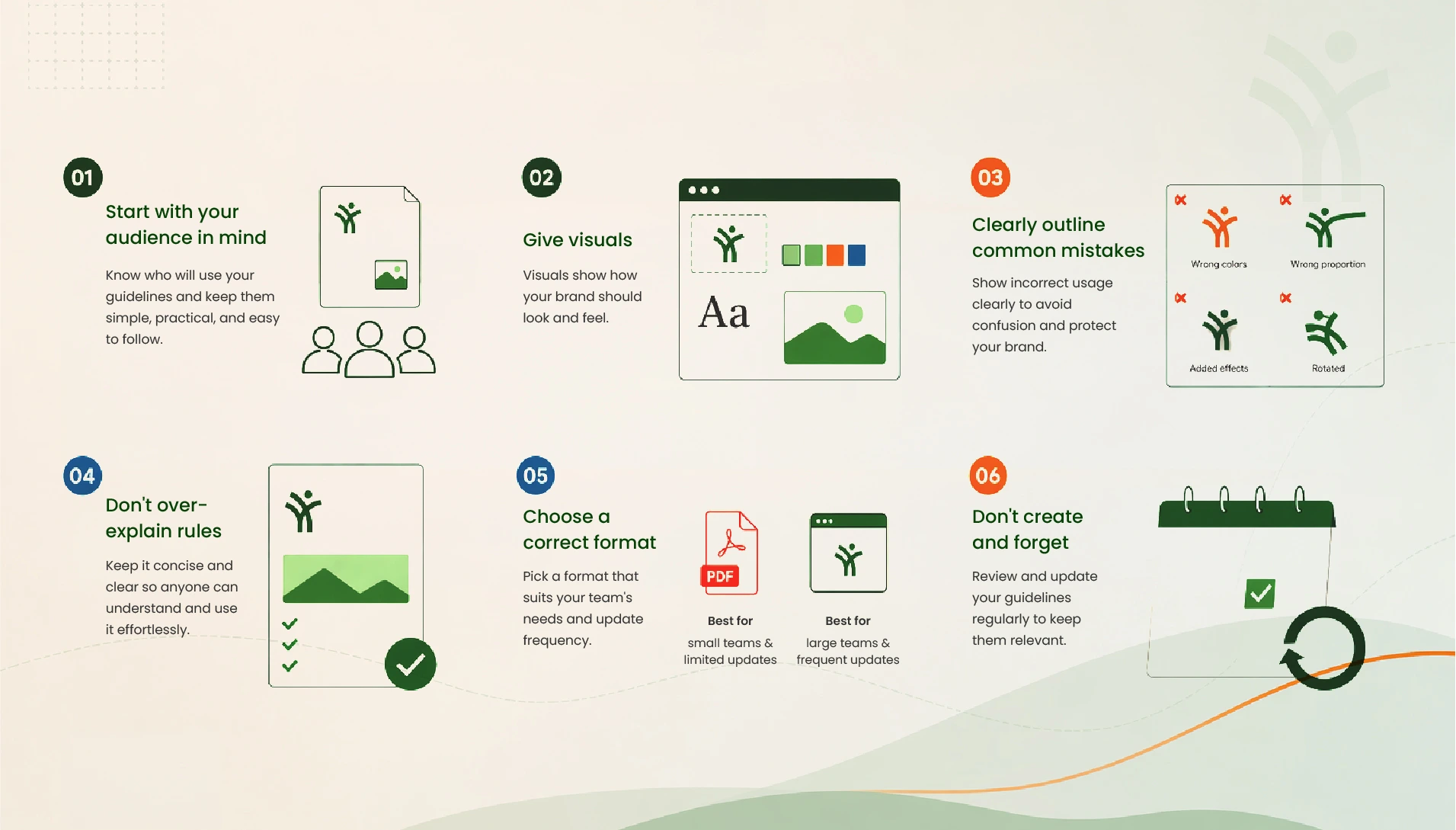 01

Start with your audience in mind

Know who will use your guidelines and keep them simple, practical, and easy to follow.

02

Give visuals

Visuals show how your brand should look and feel.

Aa

03

Clearly outline common mistakes

Show incorrect usage clearly to avoid confusion and protect your brand.

Wrong colors

Wrong proportion

Added effects

Rotated

04

Don't over-explain rules

Keep it concise and clear so anyone can understand and use it effortlessly.

05

Choose a correct format

Pick a format that suits your team's needs and update frequency.

PDF

Best for
small teams & limited updates

Best for
large teams & frequent updates

06

Don't create and forget

Review and update your guidelines regularly to keep them relevant.